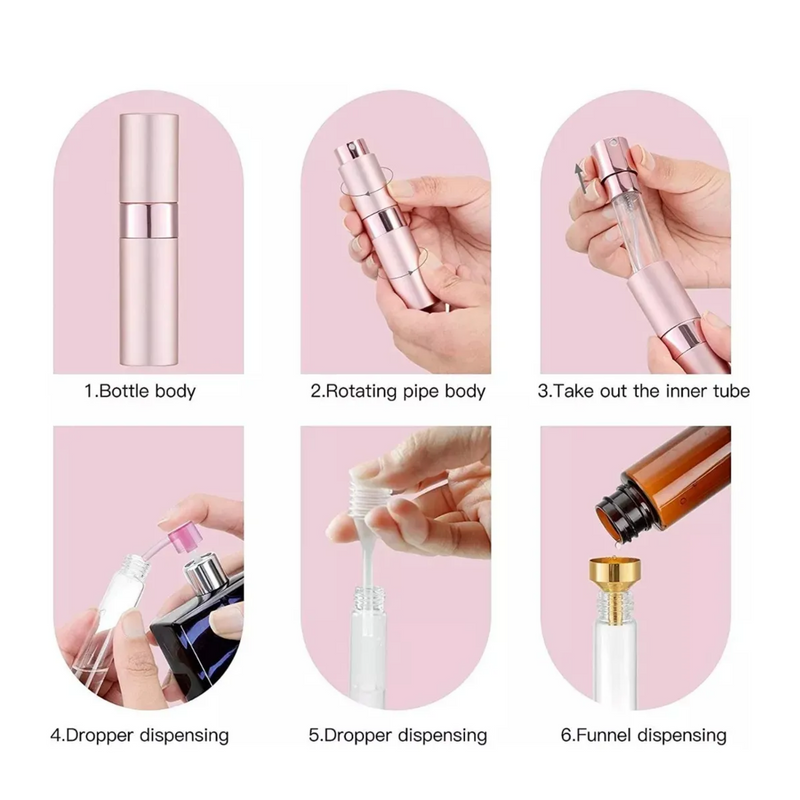 1.Bottle body

2.Rotating pipe body

3.Take out the inner tube

4.Dropper dispensing

5.Dropper dispensing

6.Funnel dispensing