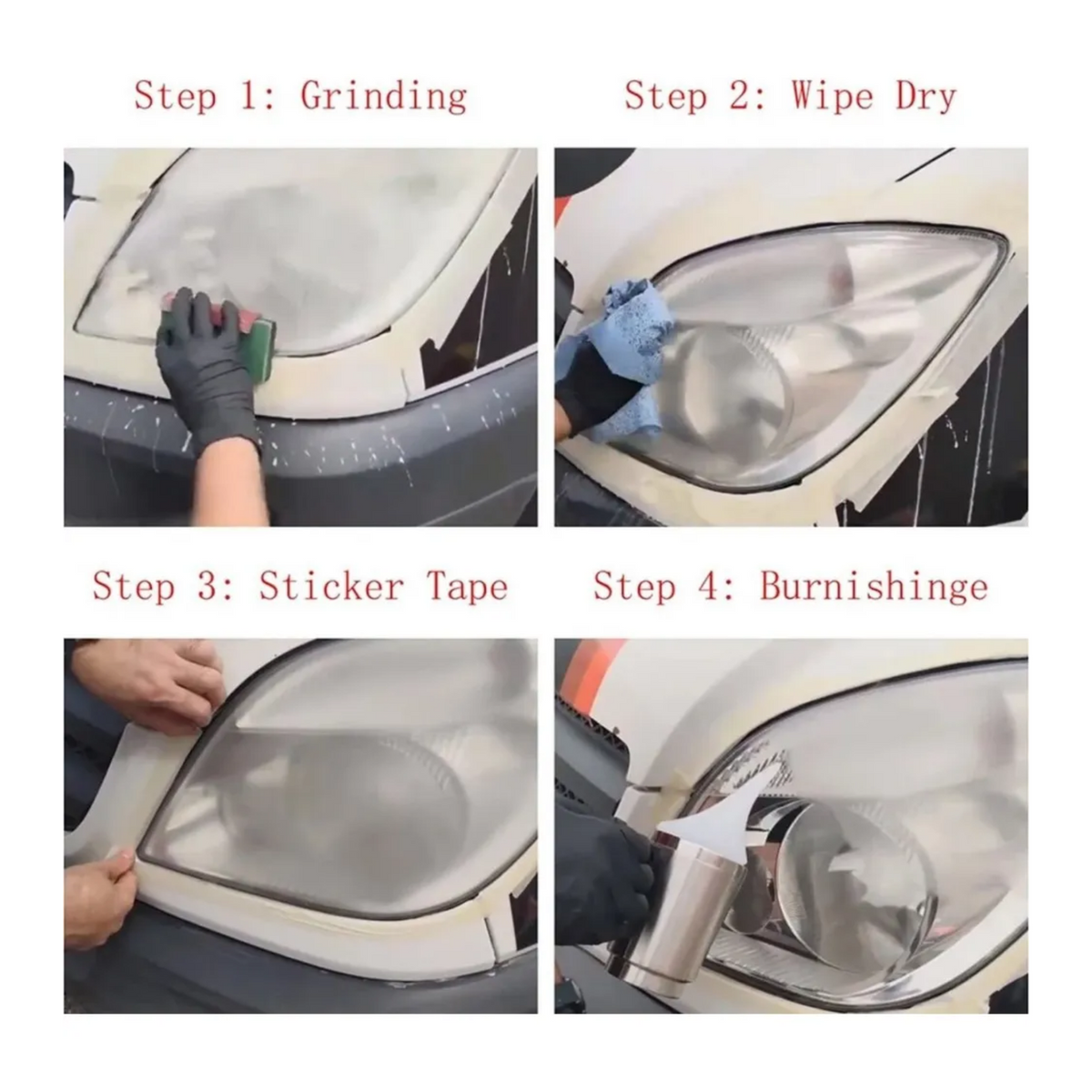 Step 1: Grinding

Step 2: Wipe Dry

Step 3: Sticker Tape

Step 4: Burnishinge