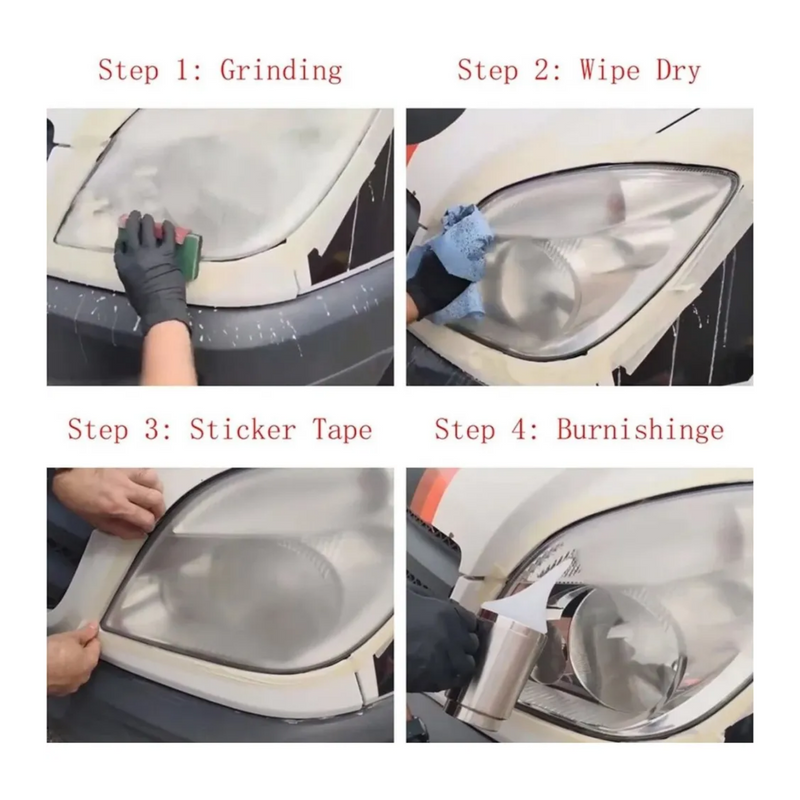 Step 1: Grinding

Step 2: Wipe Dry

Step 3: Sticker Tape

Step 4: Burnishinge