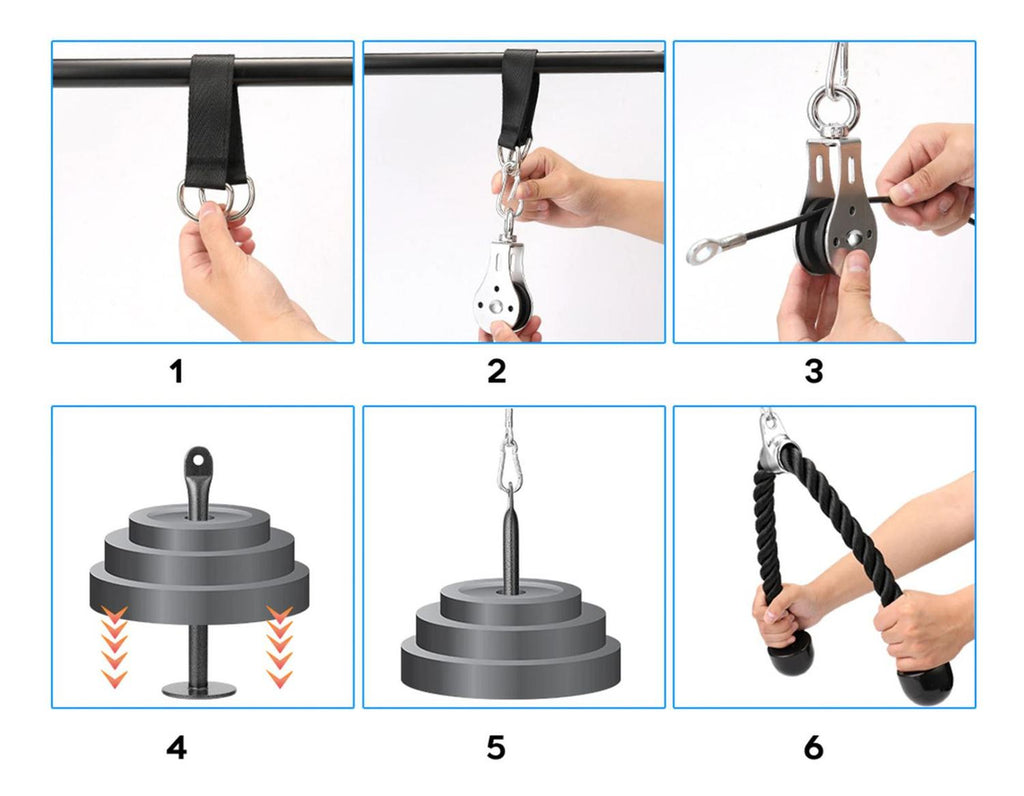 1

2

3

4

5

6