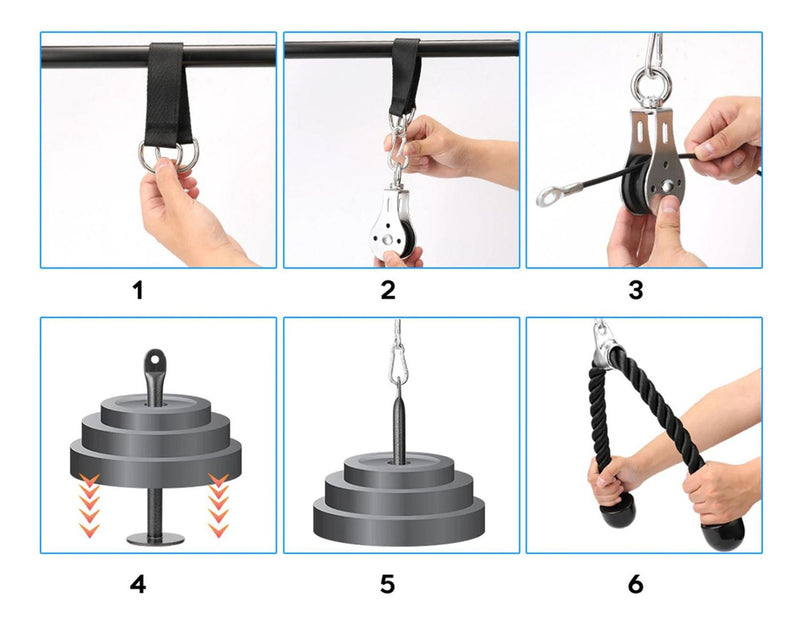 1

2

3

4

5

6