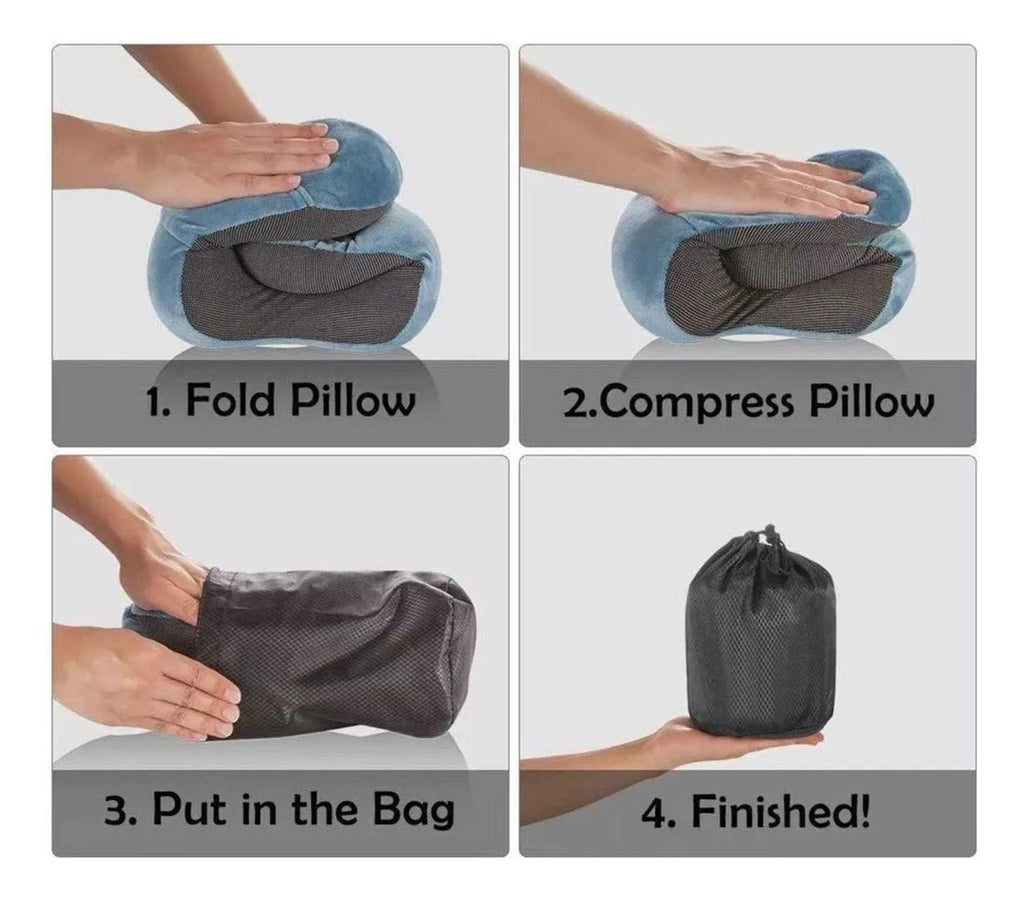 1. Fold Pillow

2.Compress Pillow

3. Put in the Bag

4. Finished!