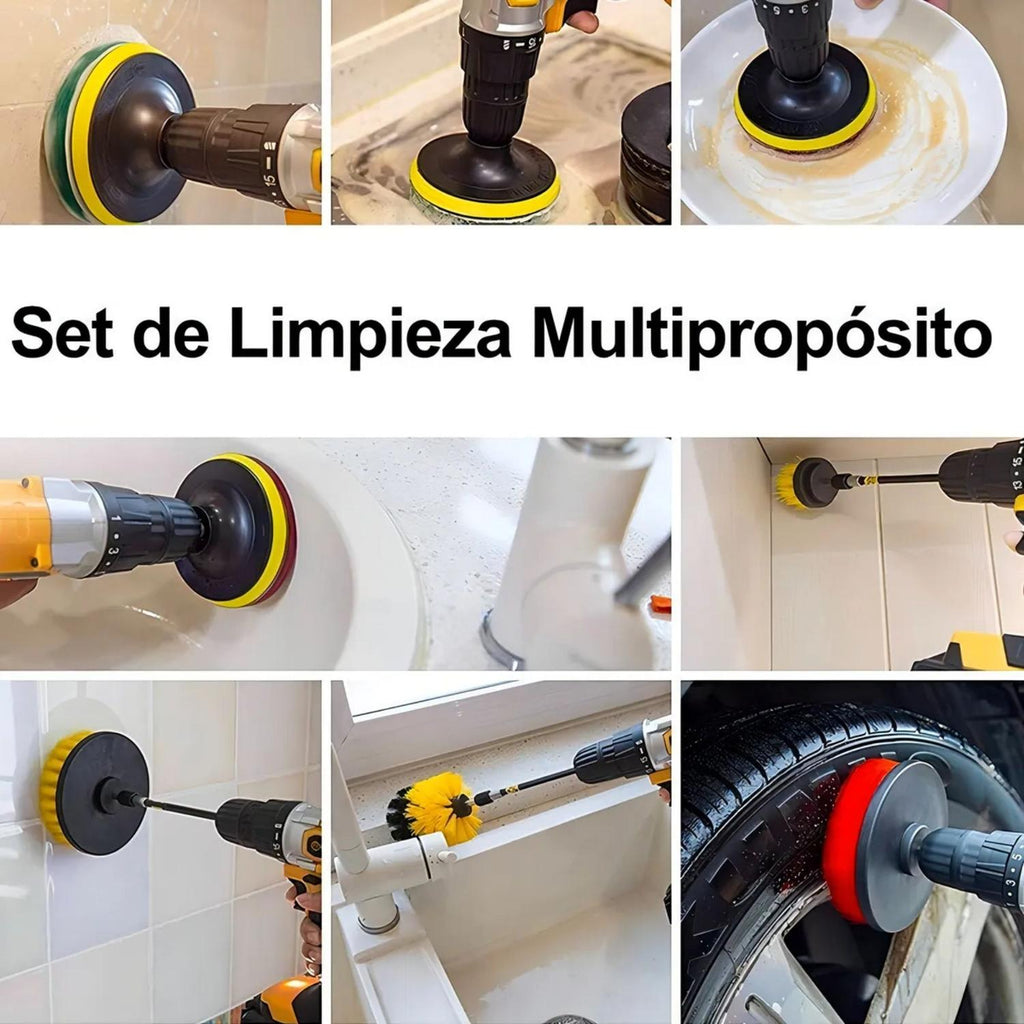 Set de Limpieza Multipropósito