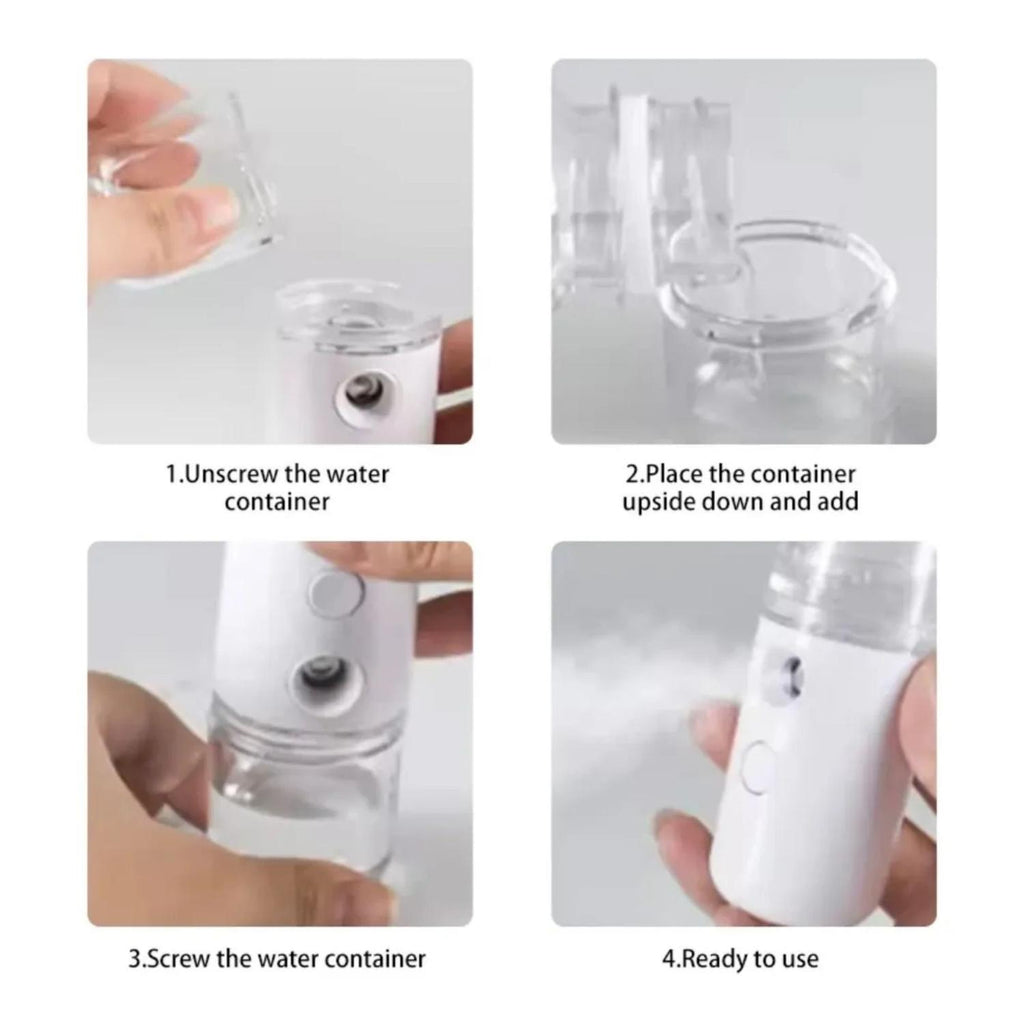 1.Unscrew the water container

2.Place the container upside down and add

3.Screw the water container

4.Ready to use