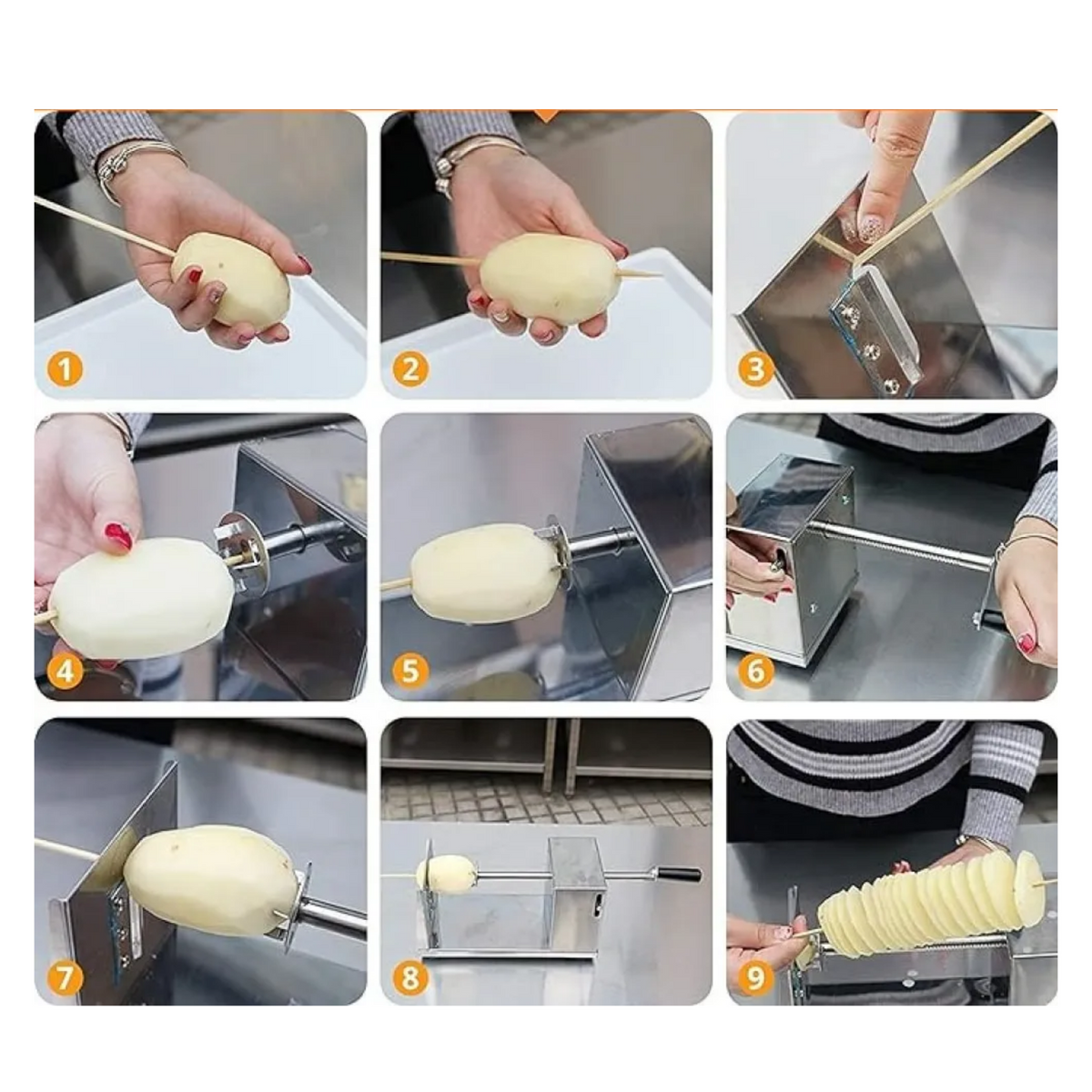 1
2
3
4
5
6
7
8
9