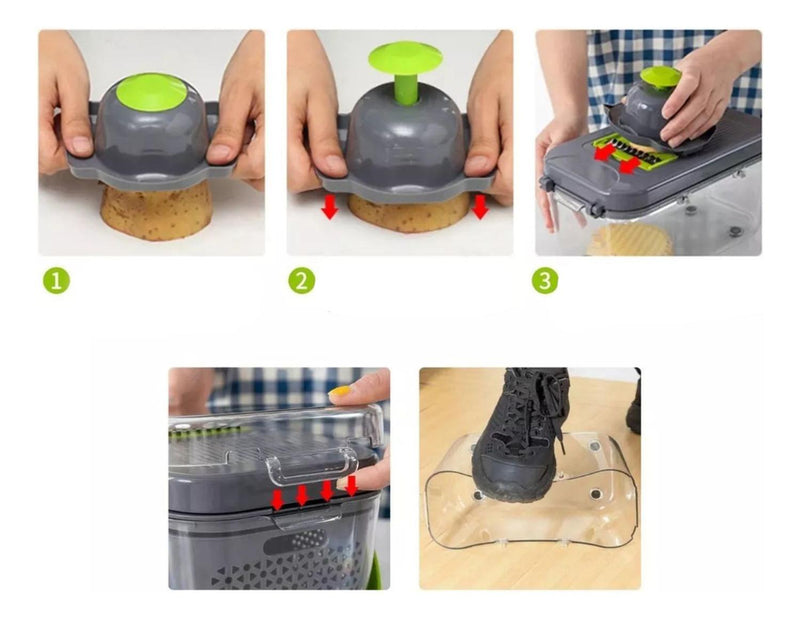 1

2

3