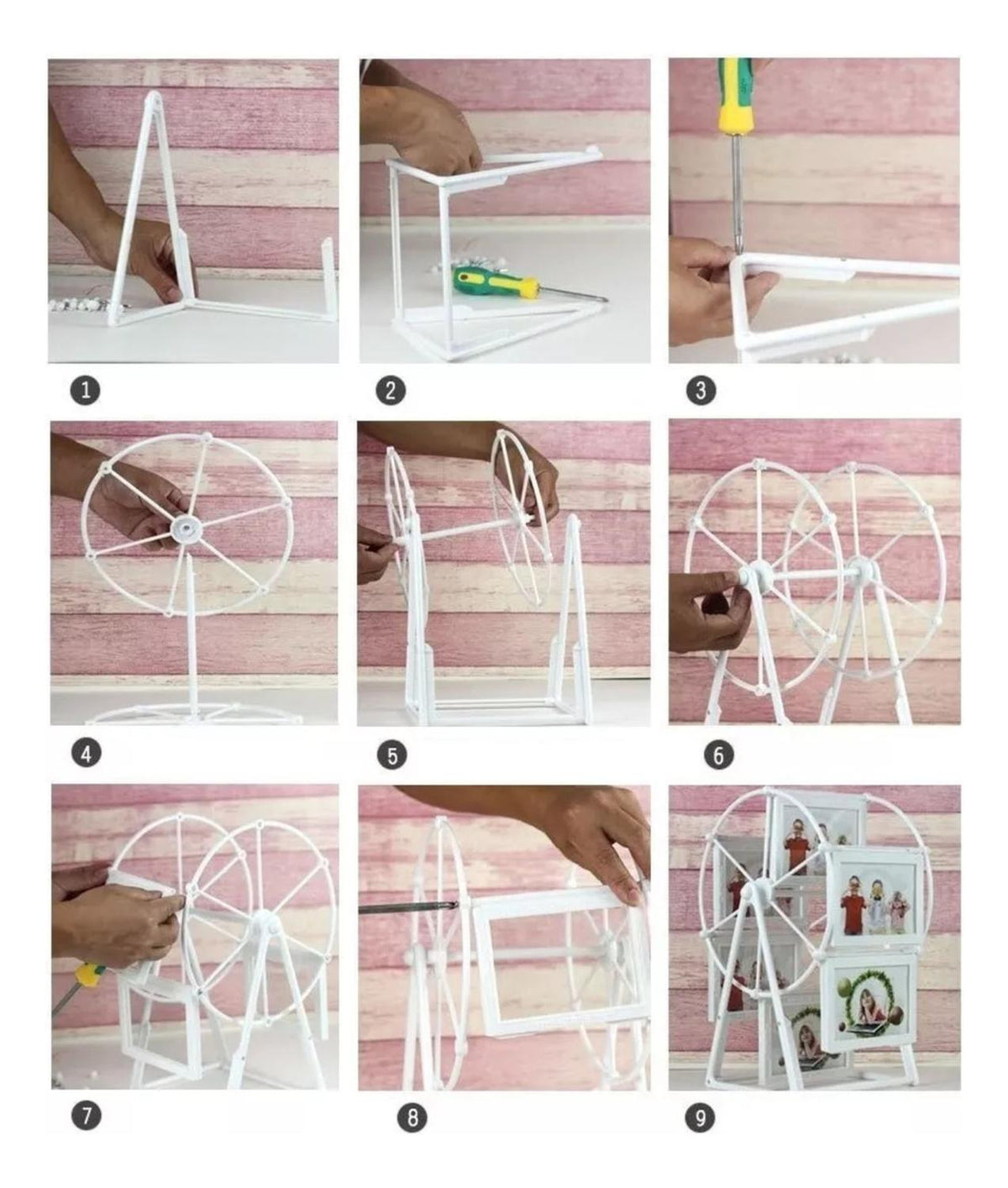 1

2

3

4

5

6

7

8

9