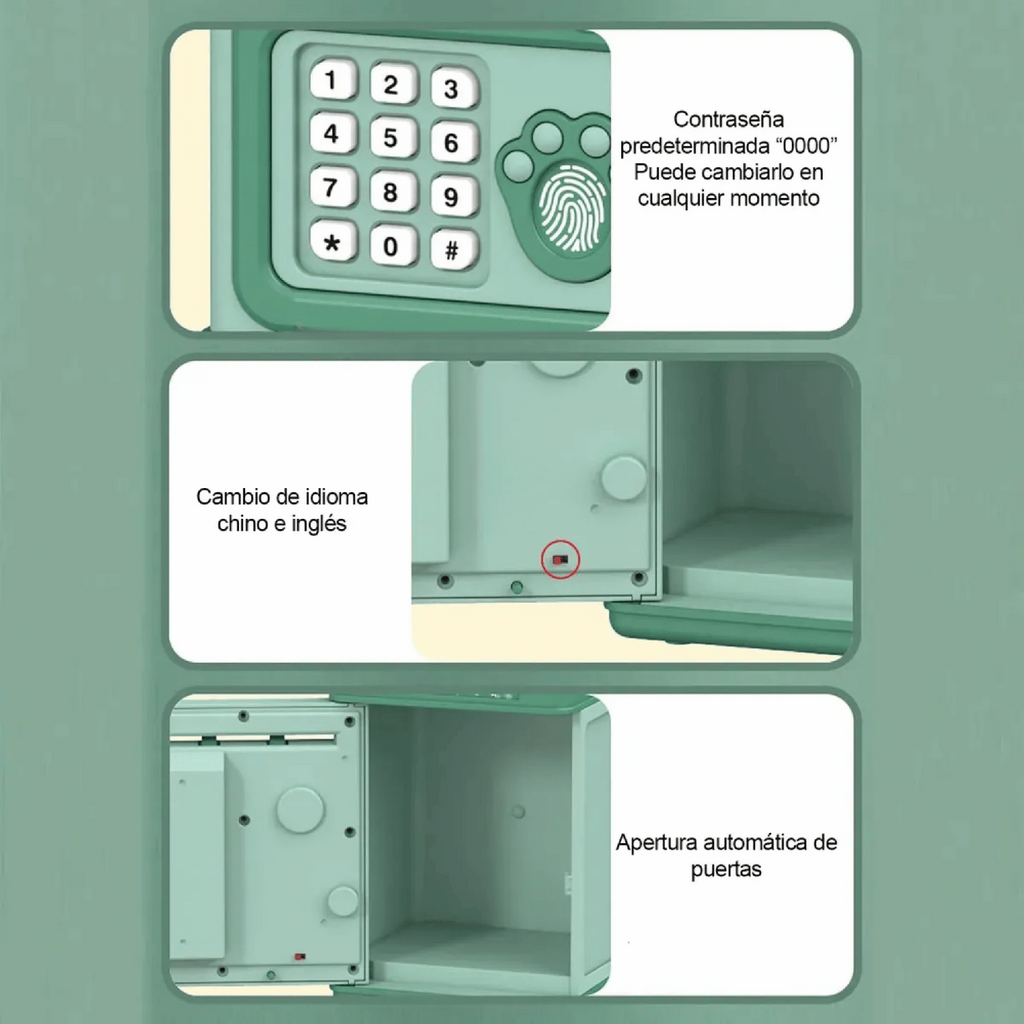 1 2 3
4 5 6
7 8 9
* 0 #

Contraseña predeterminada “0000” Puede cambiarlo en cualquier momento

Cambio de idioma chino e inglés

Apertura automática de puertas