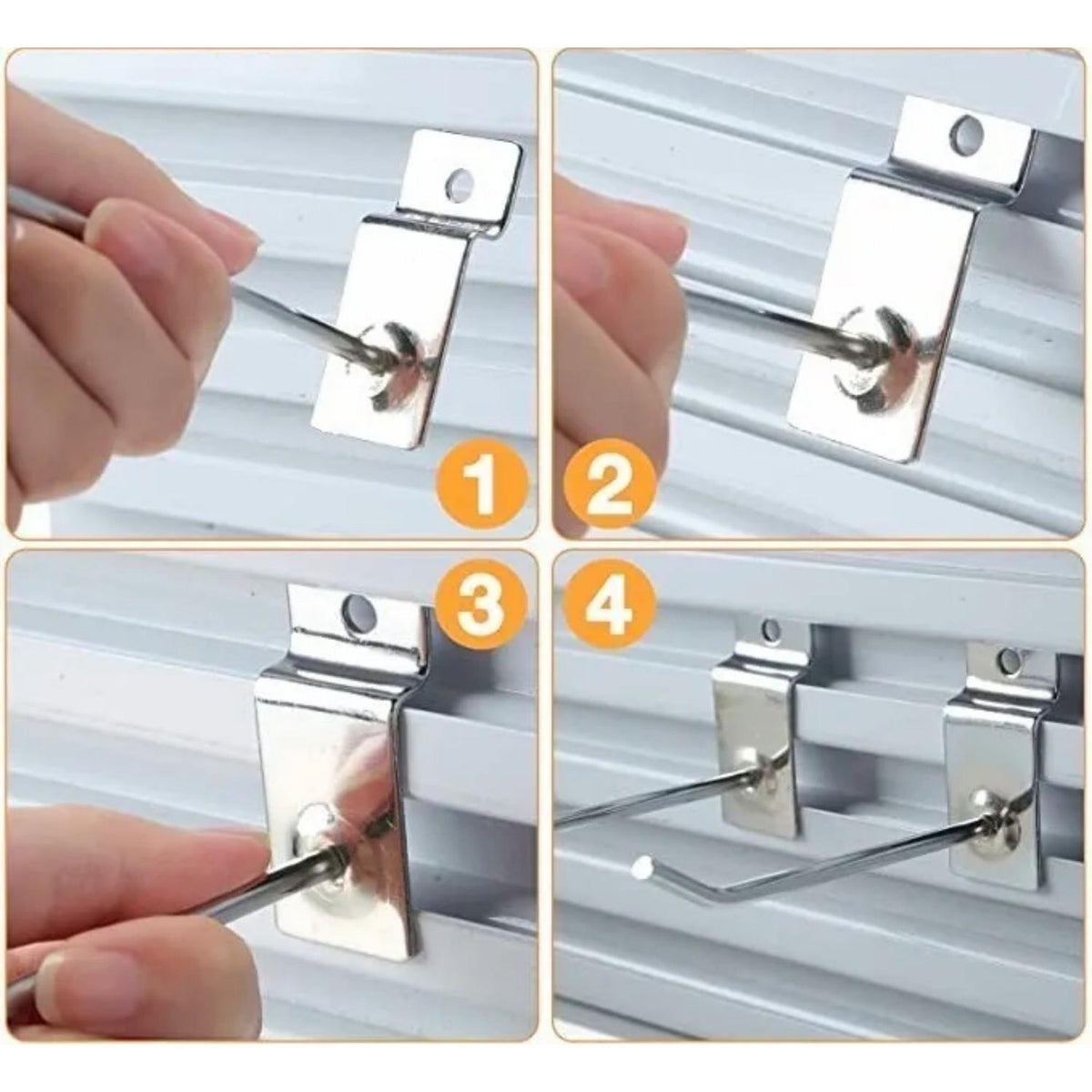 1
2
3
4