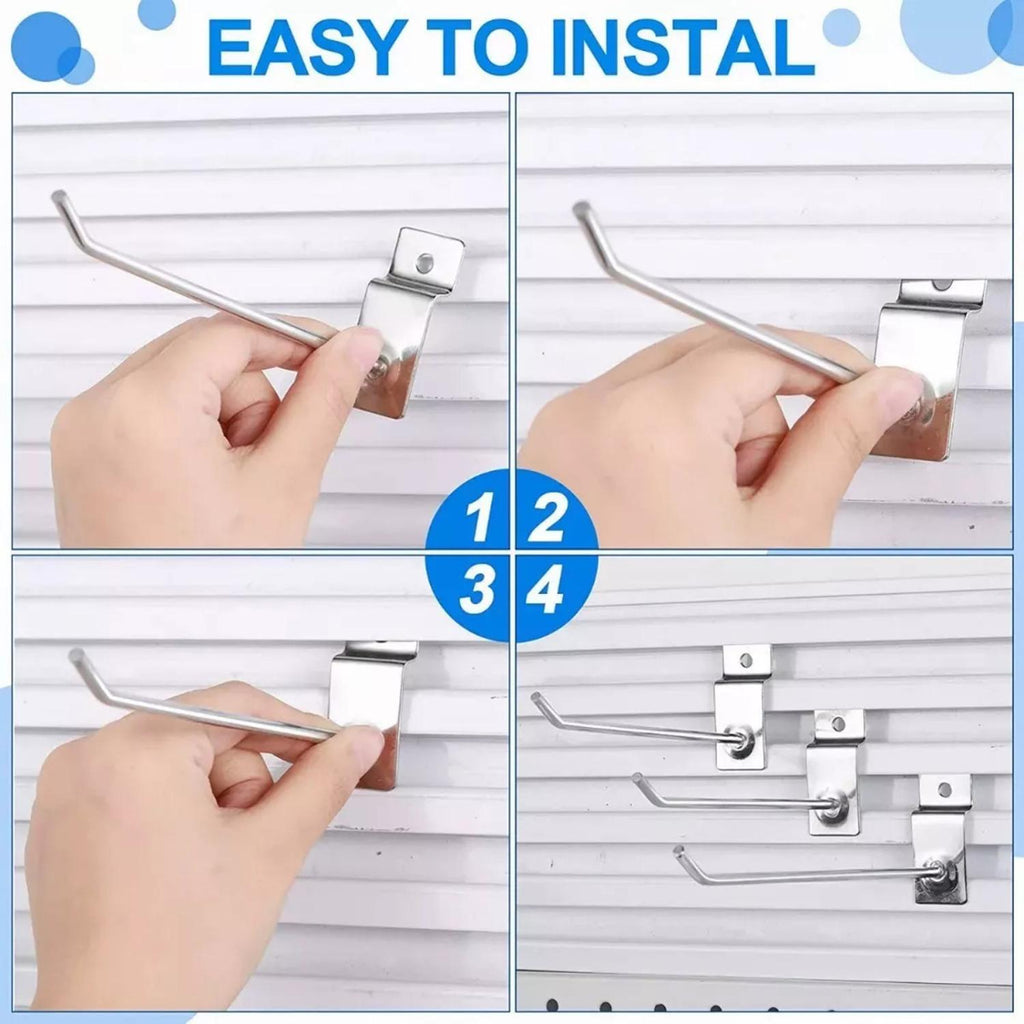 EASY TO INSTAL

1 2
3 4