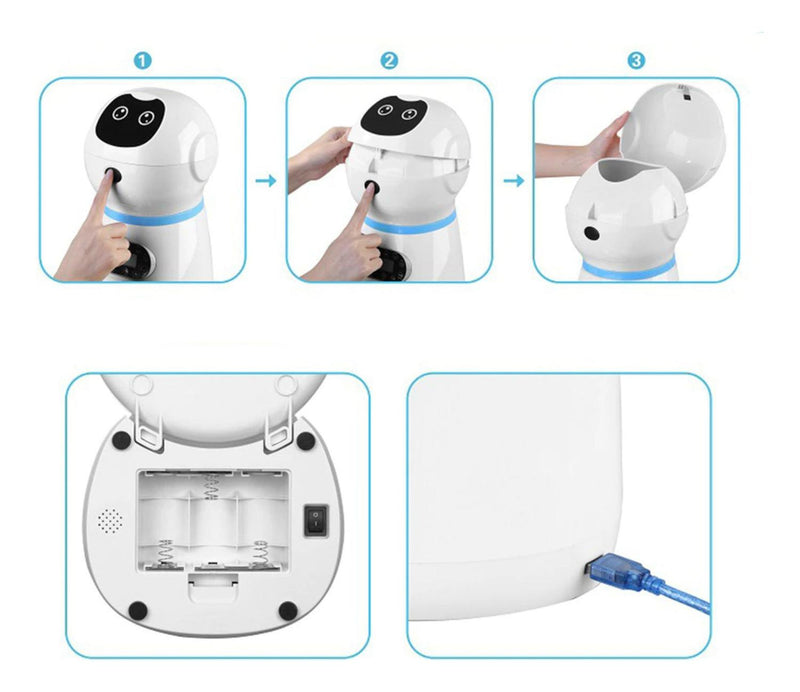 1

2

3