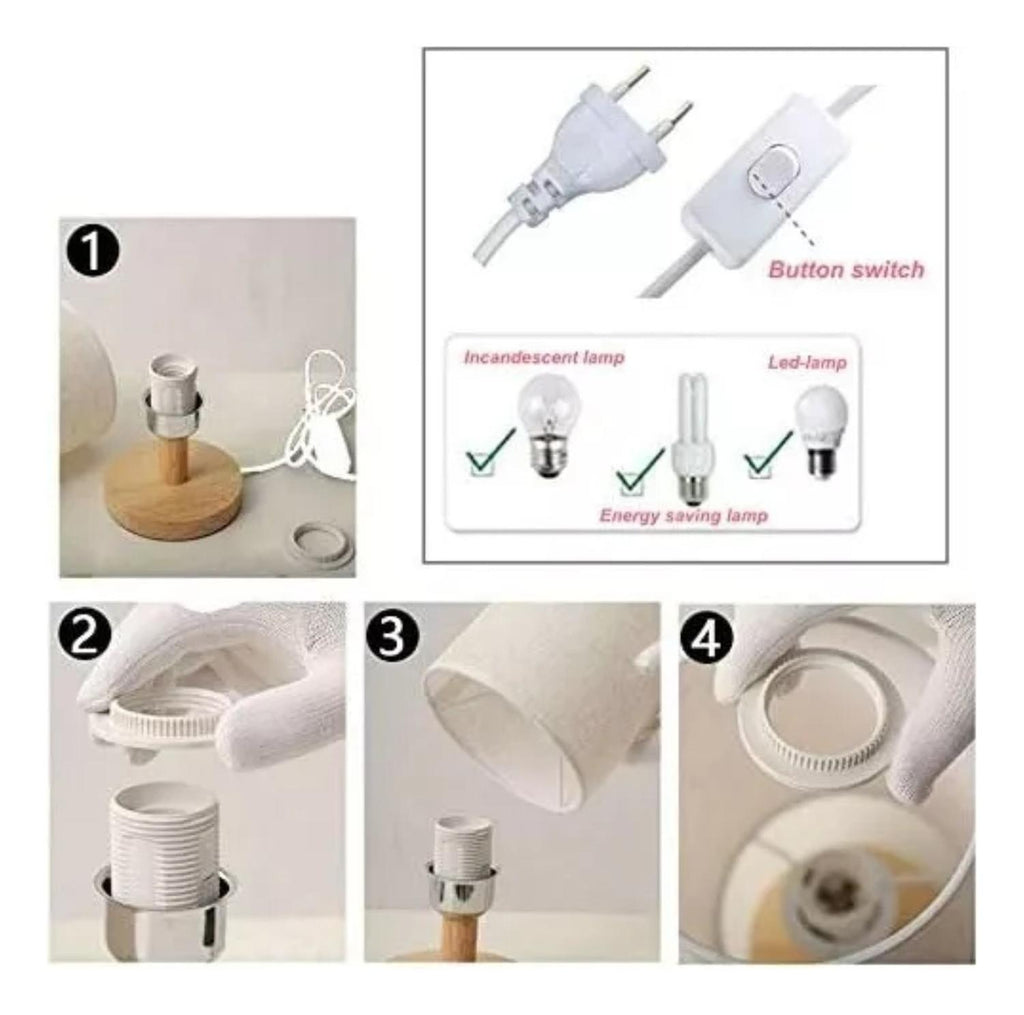 1

Button switch

Incandescent lamp

Led-lamp

Energy saving lamp

2

3

4