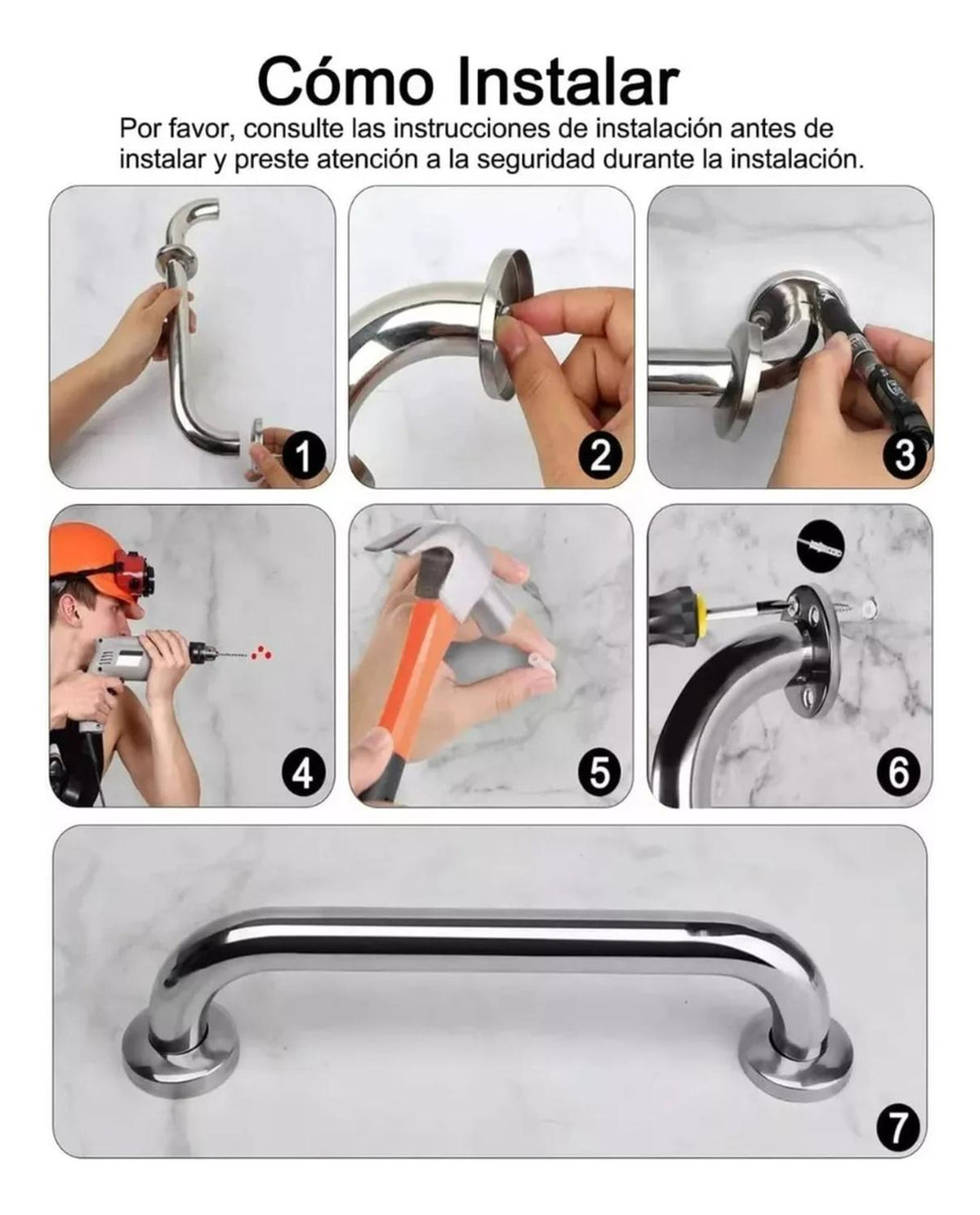 Cómo Instalar

Por favor, consulte las instrucciones de instalación antes de instalar y preste atención a la seguridad durante la instalación.

1

2

3

4

5

6

7