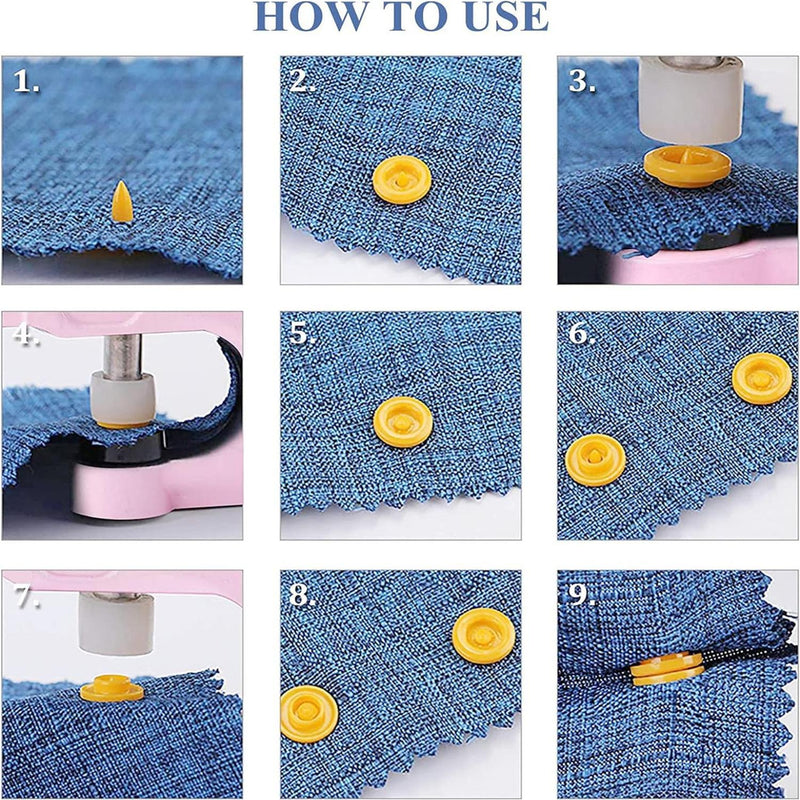 HOW TO USE

1.

2.

3.

4.

5.

6.

7.

8.

9.