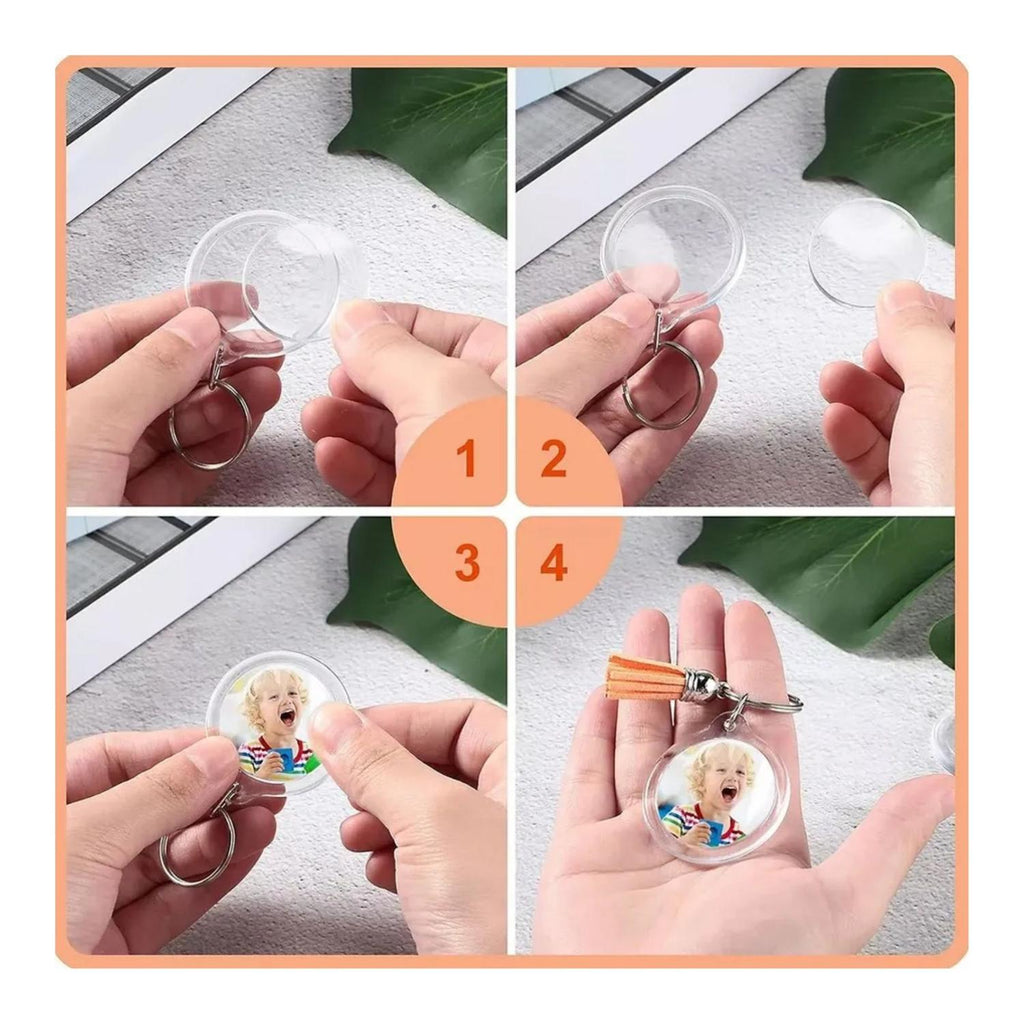 1
2
3
4