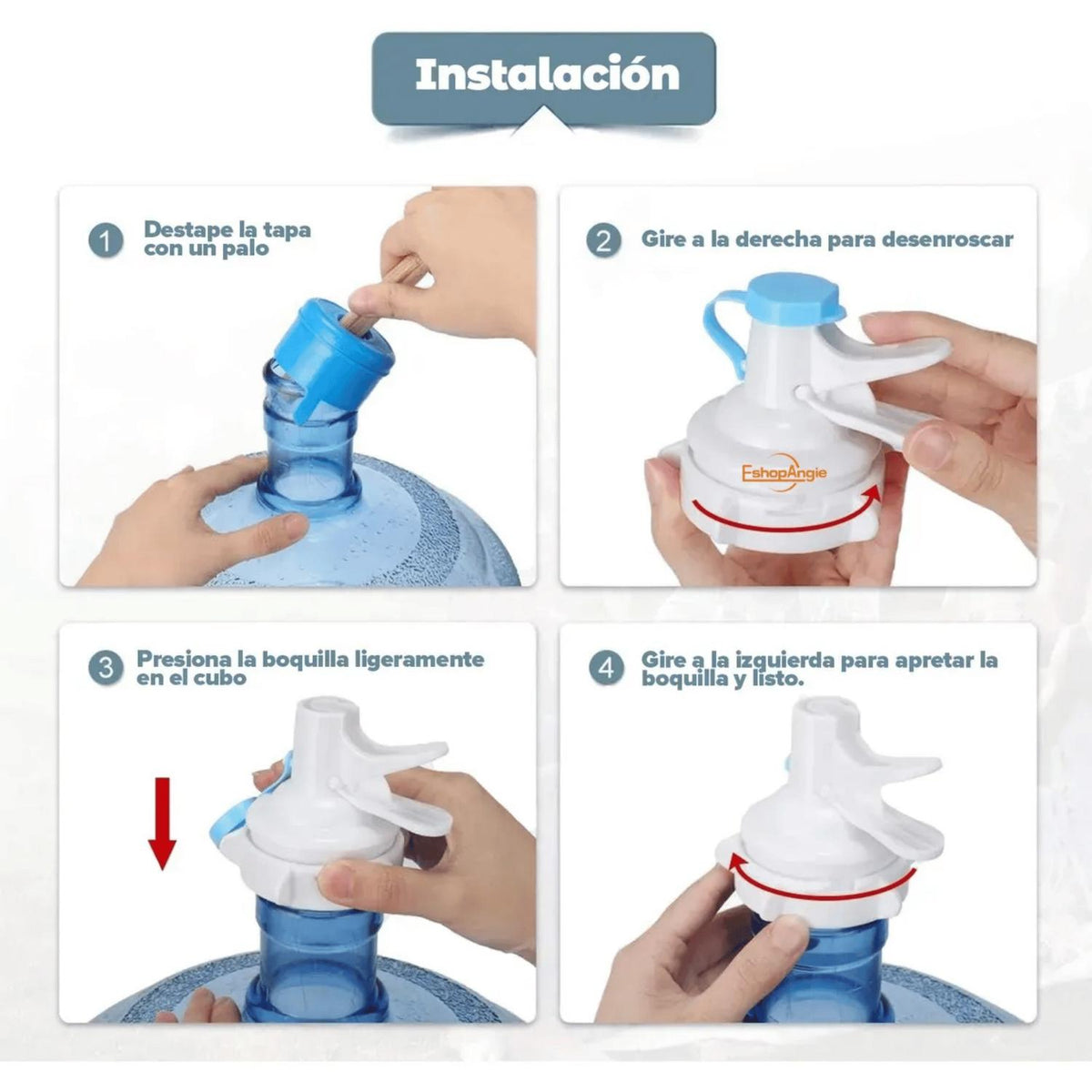 Instalación

1 Destape la tapa con un palo

2 Gire a la derecha para desenroscar

EshopAngie

3 Presiona la boquilla ligeramente en el cubo

4 Gire a la izquierda para apretar la boquilla y listo.