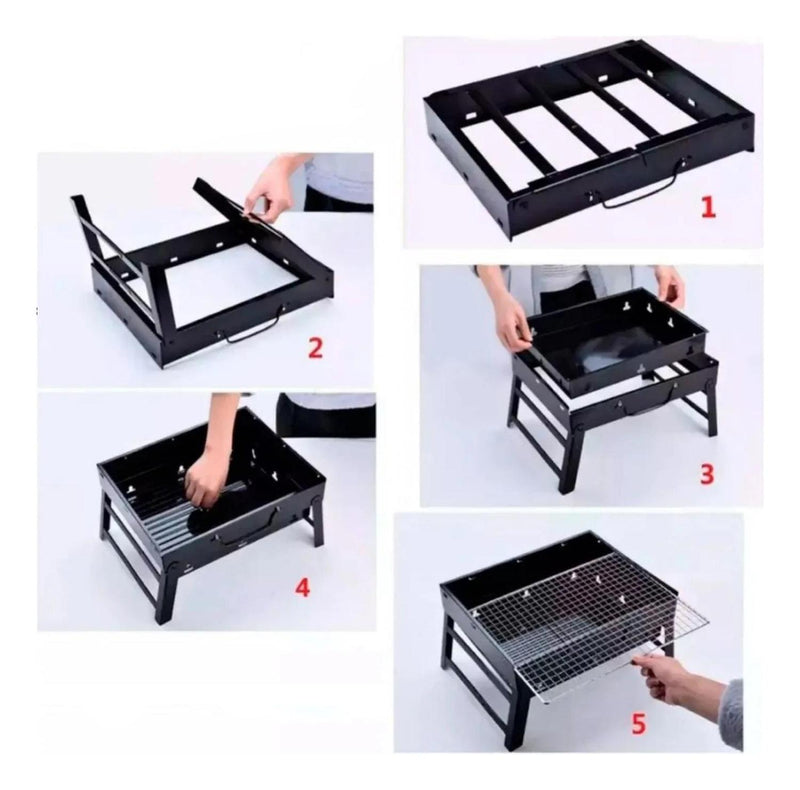 1

2

3

4

5