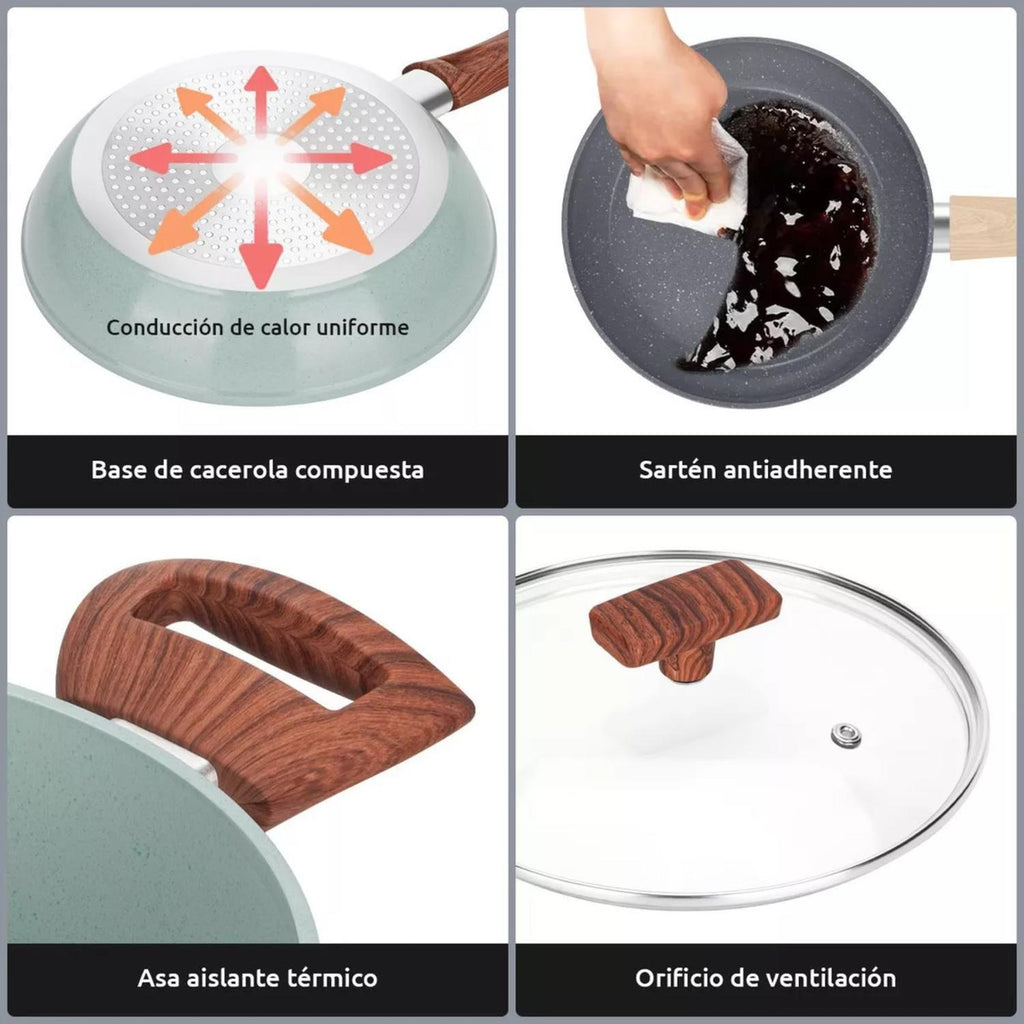 Conducción de calor uniforme

Base de cacerola compuesta

Sartén antiadherente

Asa aislante térmico

Orificio de ventilación