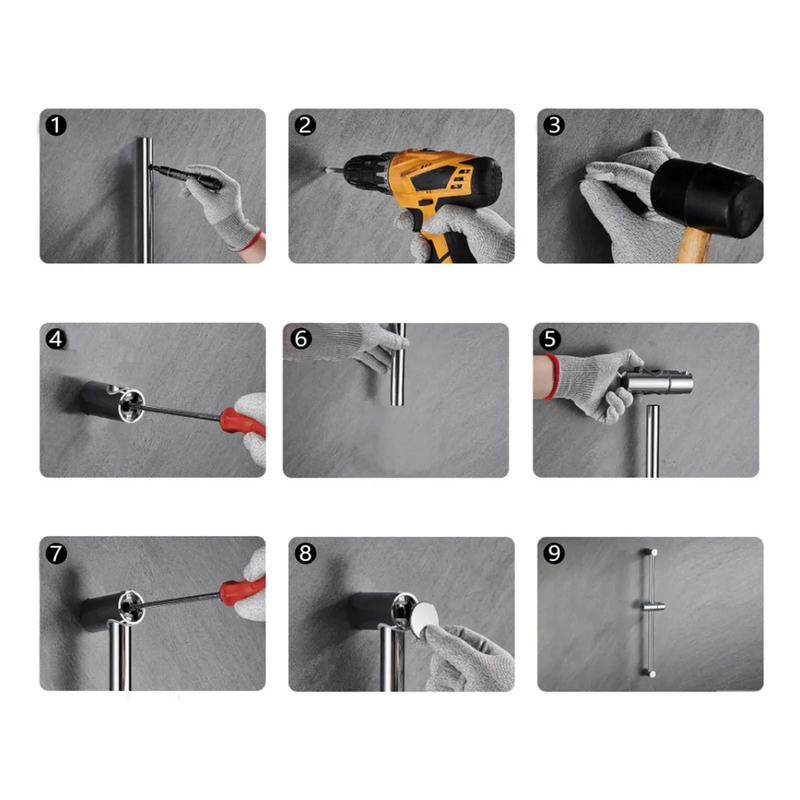 1

2

3

4

6

5

7

8

9