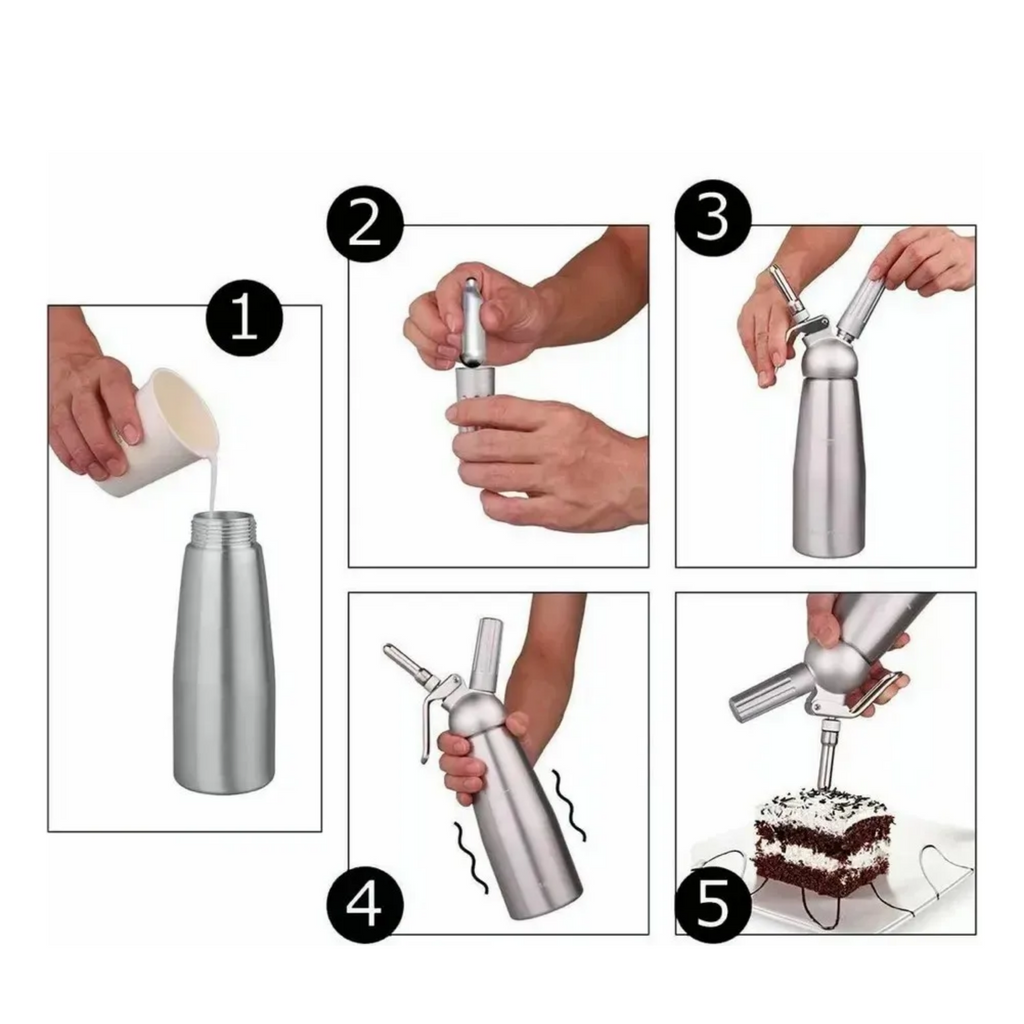 1

2

3

4

5