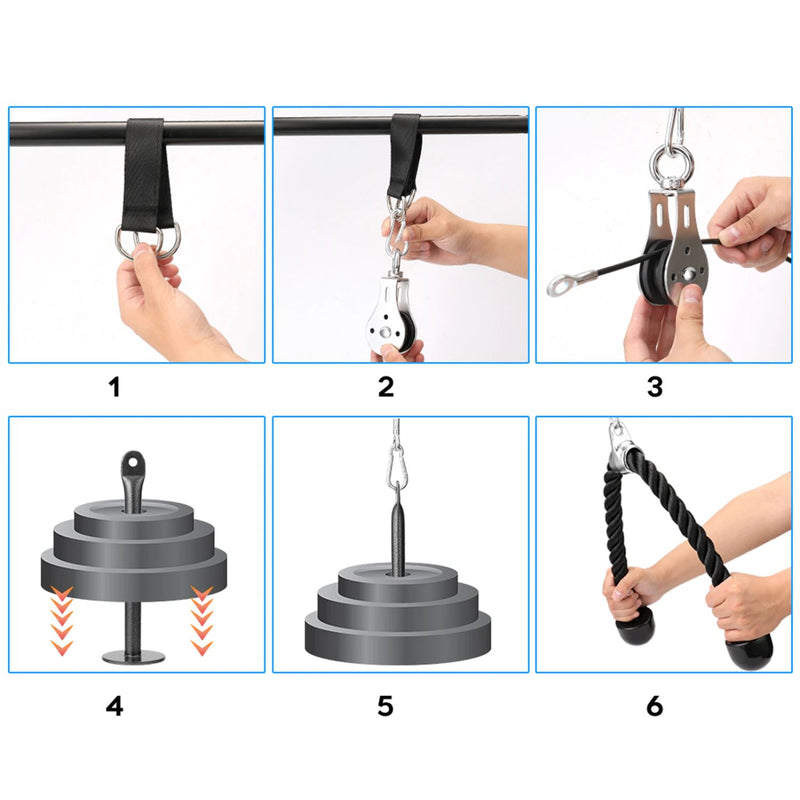 1

2

3

4

5

6