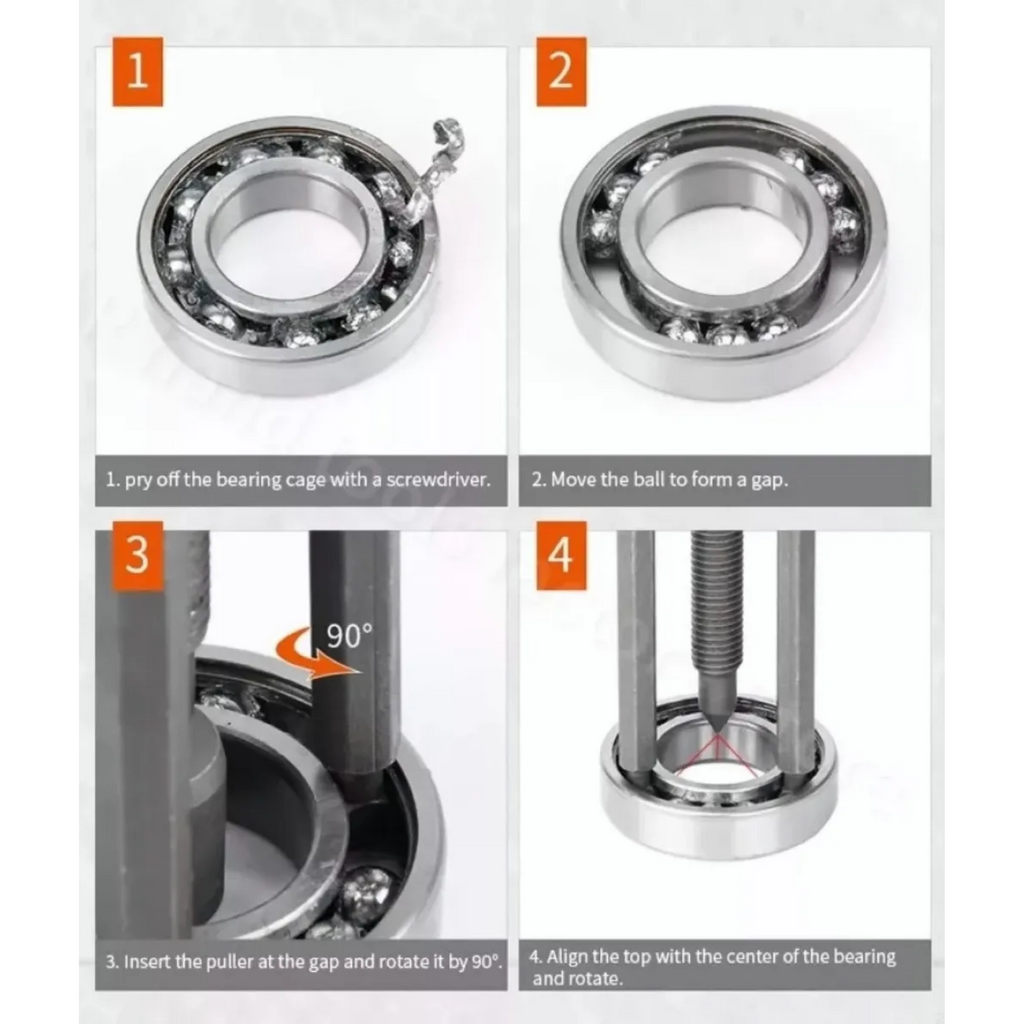 1

1. pry off the bearing cage with a screwdriver.

2

2. Move the ball to form a gap.

3

90°

3. Insert the puller at the gap and rotate it by 90°.

4

4. Align the top with the center of the bearing and rotate.