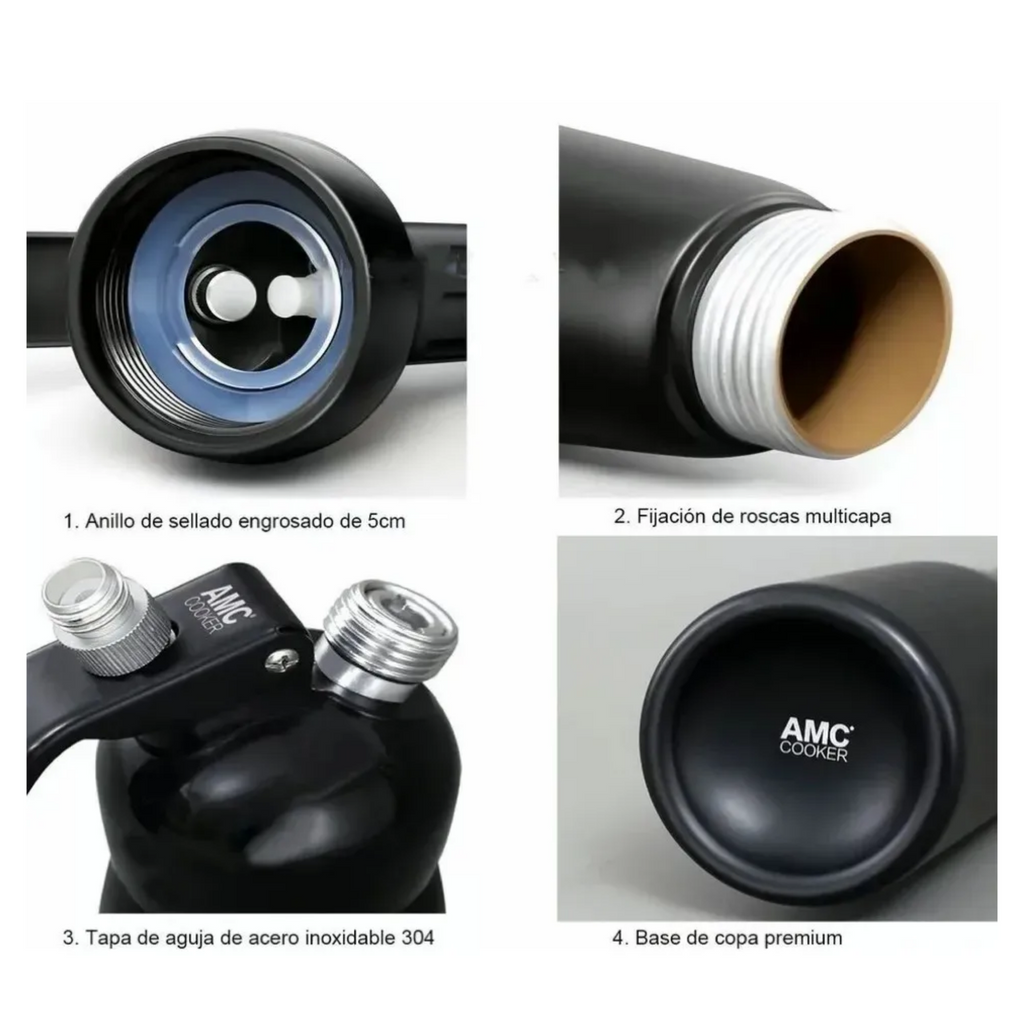 1. Anillo de sellado engrosado de 5cm

2. Fijación de roscas multicapa

AMC
COOKER

3. Tapa de aguja de acero inoxidable 304

AMC
COOKER

4. Base de copa premium