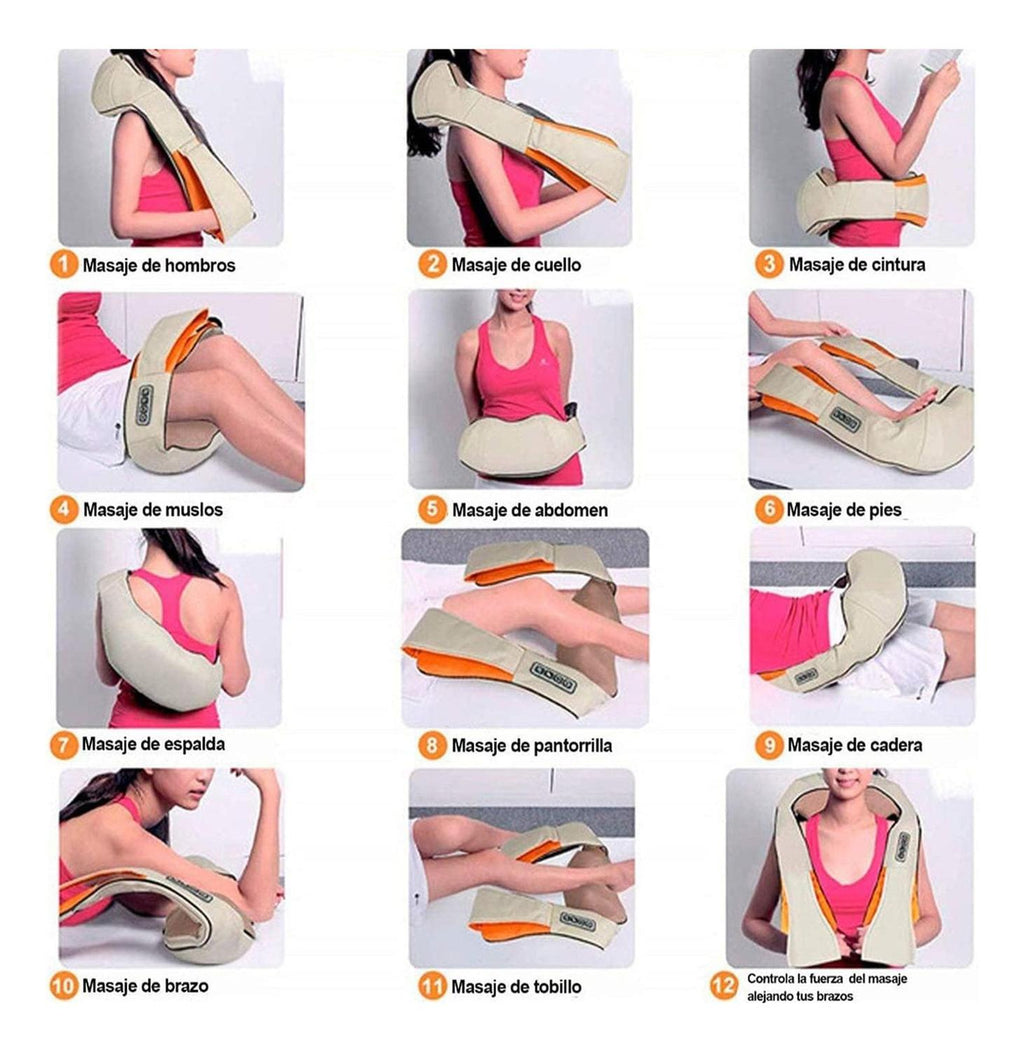 1 Masaje de hombros

2 Masaje de cuello

3 Masaje de cintura

4 Masaje de muslos

5 Masaje de abdomen

6 Masaje de pies

7 Masaje de espalda

8 Masaje de pantorrilla

9 Masaje de cadera

10 Masaje de brazo

11 Masaje de tobillo

12 Controla la fuerza del masaje alejando tus brazos